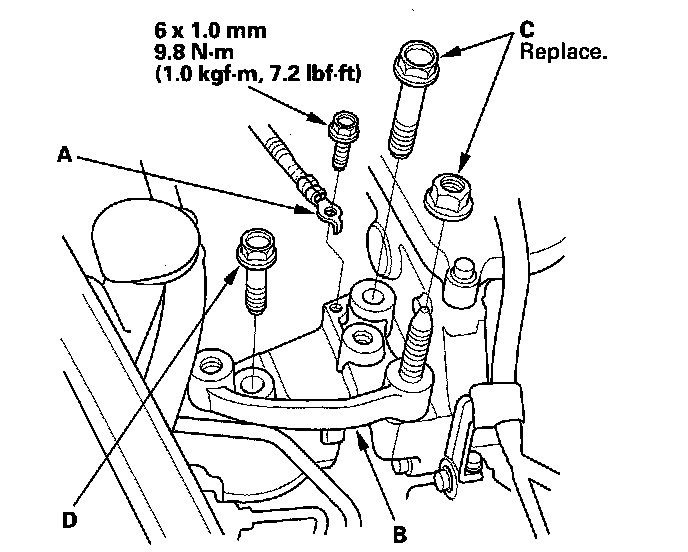 6 x 1.0 mm
9.8 N·m
(1.0 kgf·m, 7.2 lbf·ft)

C
Replace.

A

D

B