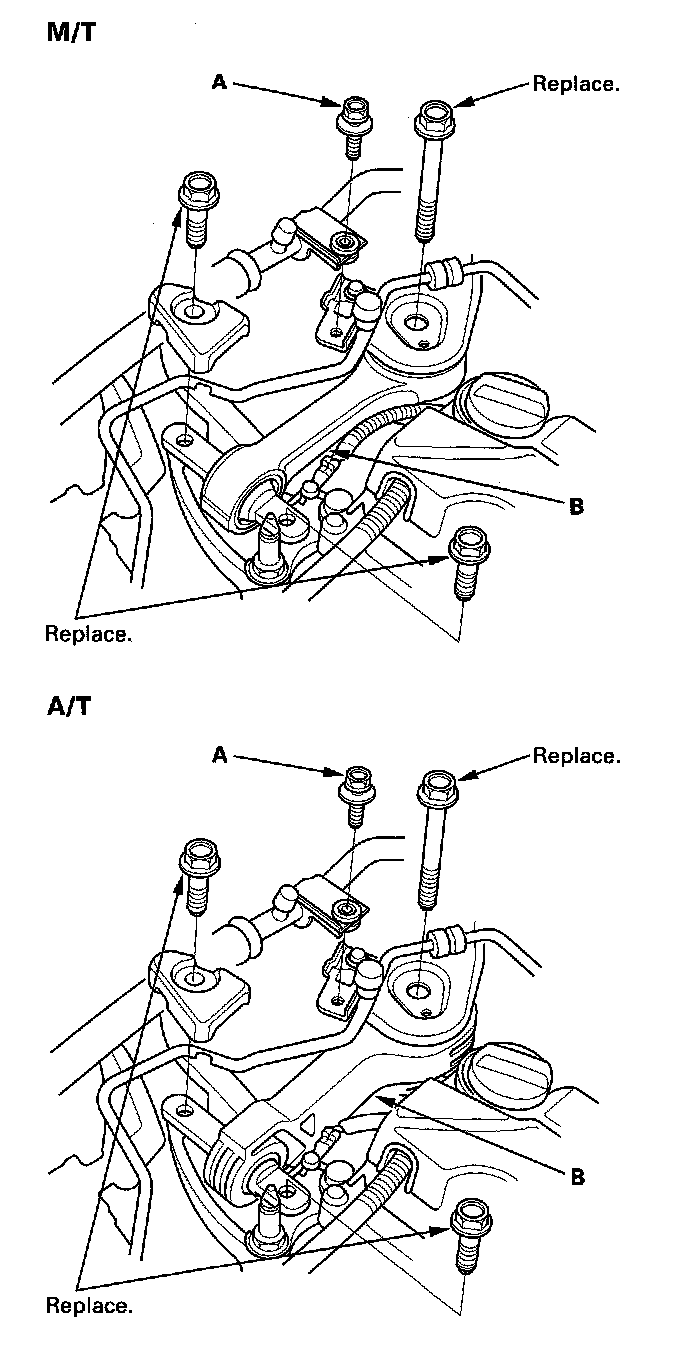 M/T

A

Replace.

B

Replace.

A/T

A

Replace.

B

Replace.