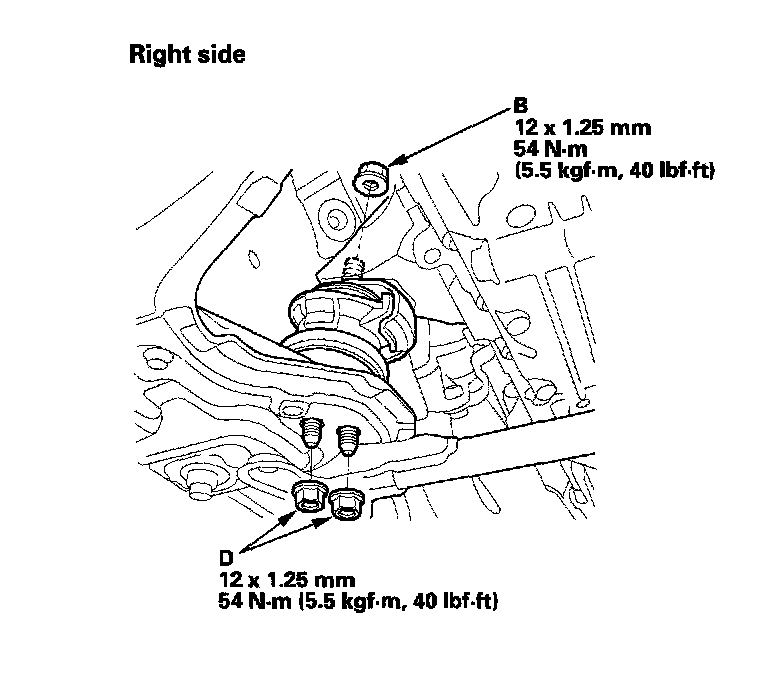 Right side

B
12 x 1.25 mm
54 N·m
(5.5 kgf·m, 40 lbf·ft)

D
12 x 1.25 mm
54 N·m (5.5 kgf·m, 40 lbf·ft)