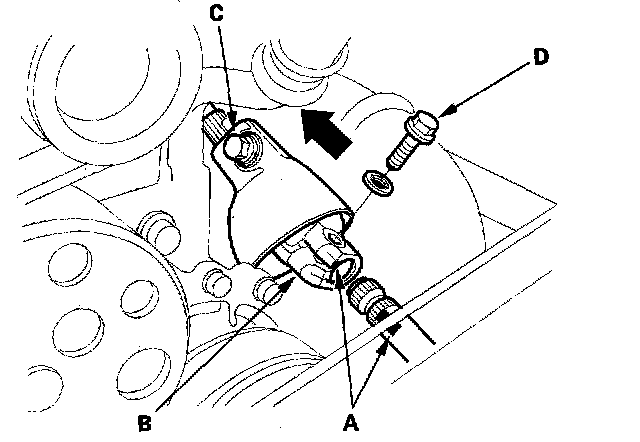 C
D
B
A