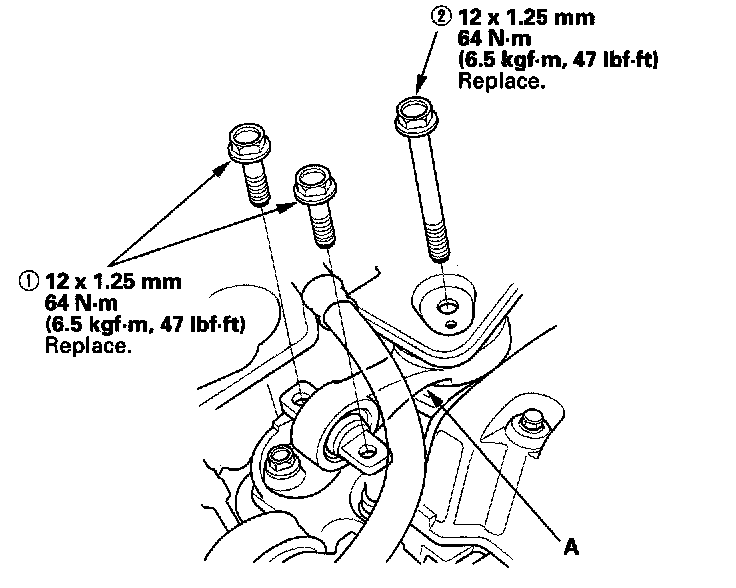 ② 12 x 1.25 mm
64 N·m
(6.5 kgf·m, 47 lbf·ft)
Replace.

① 12 x 1.25 mm
64 N·m
(6.5 kgf·m, 47 lbf·ft)
Replace.

A