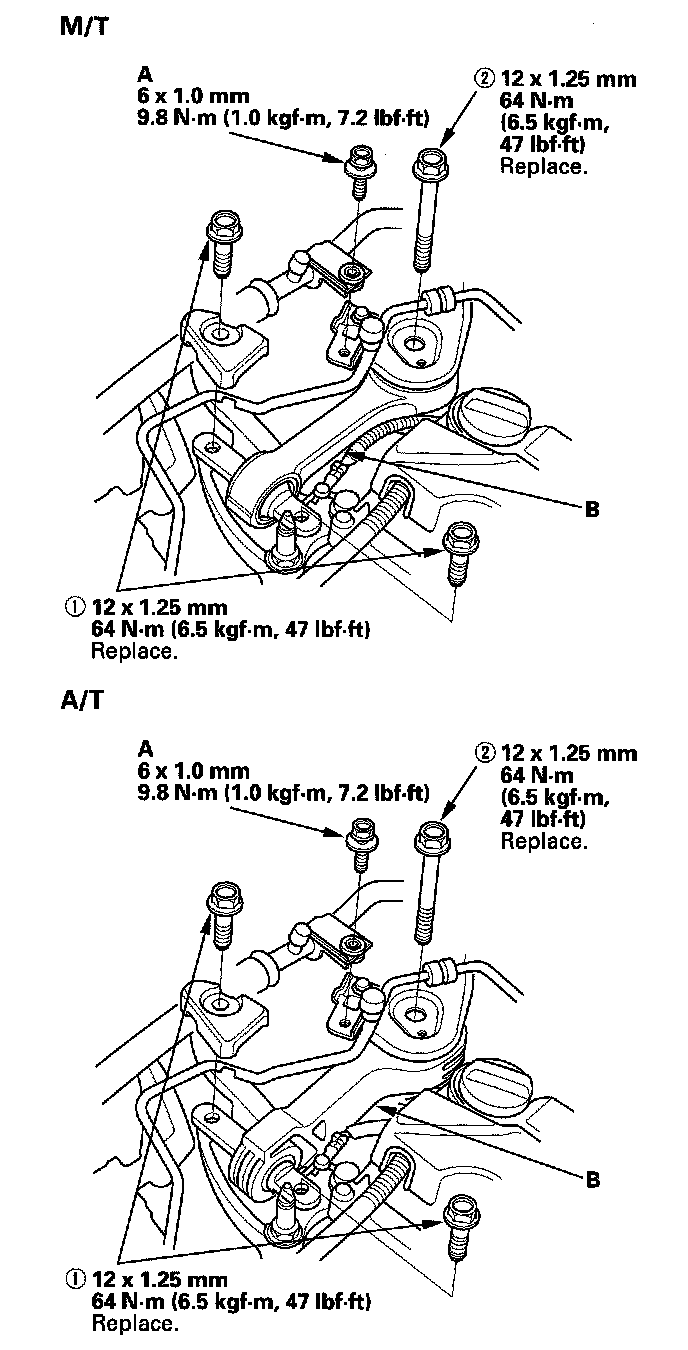 M/T

A
6 x 1.0 mm
9.8 N·m (1.0 kgf·m, 7.2 lbf·ft)

② 12 x 1.25 mm
64 N·m
(6.5 kgf·m,
47 lbf·ft)
Replace.

B

① 12 x 1.25 mm
64 N·m (6.5 kgf·m, 47 lbf·ft)
Replace.

A/T

A
6 x 1.0 mm
9.8 N·m (1.0 kgf·m, 7.2 lbf·ft)

② 12 x 1.25 mm
64 N·m
(6.5 kgf·m,
47 lbf·ft)
Replace.

B

① 12 x 1.25 mm
64 N·m (6.5 kgf·m, 47 lbf·ft)
Replace.