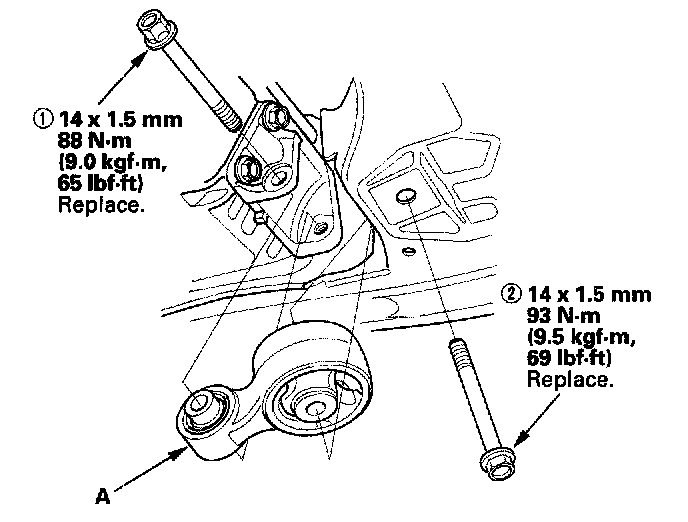 ① 14 x 1.5 mm
88 N·m
(9.0 kgf·m,
65 lbf·ft)
Replace.

② 14 x 1.5 mm
93 N·m
(9.5 kgf·m,
69 lbf·ft)
Replace.

A