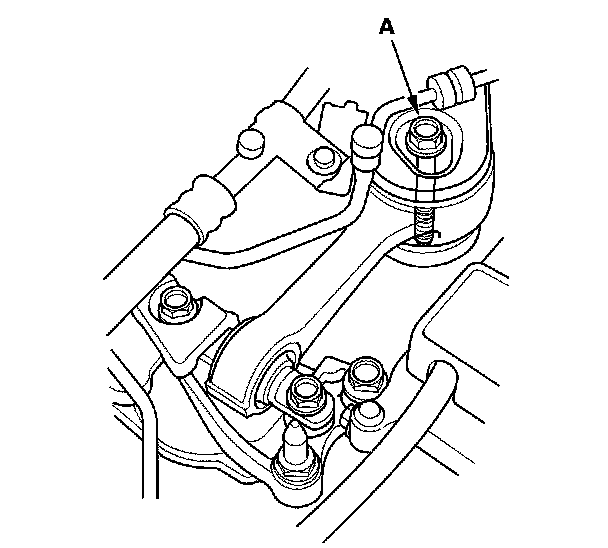 A