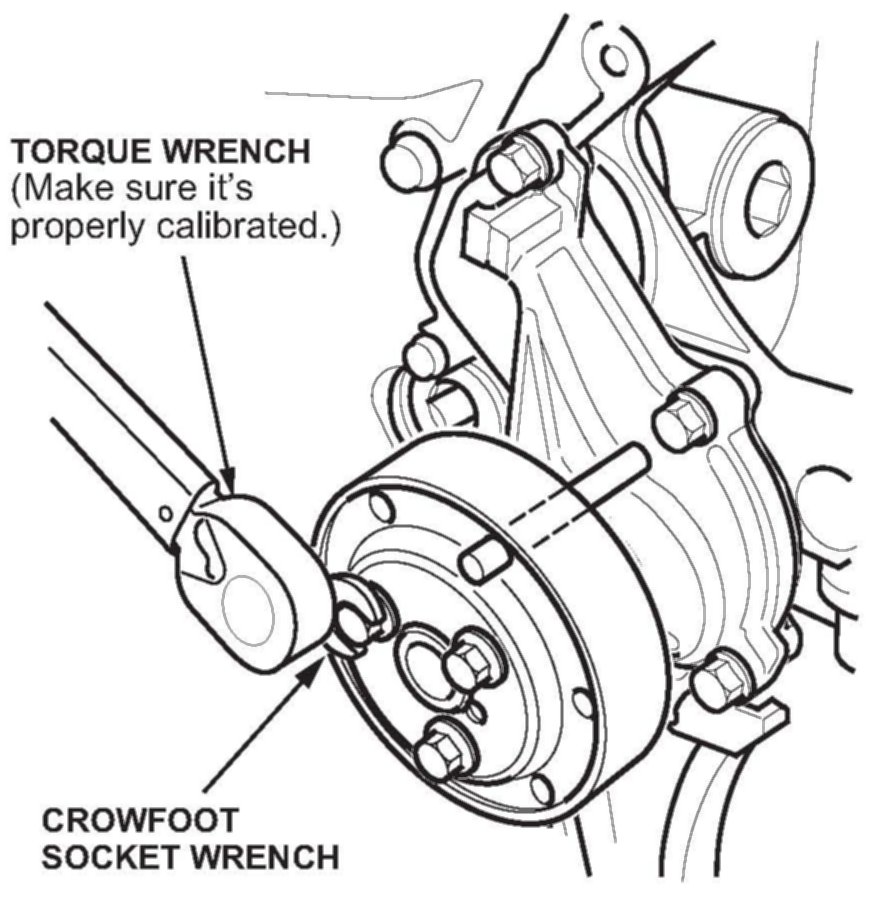 TORQUE WRENCH
(Make sure it's properly calibrated.)

CROWFOOT
SOCKET WRENCH