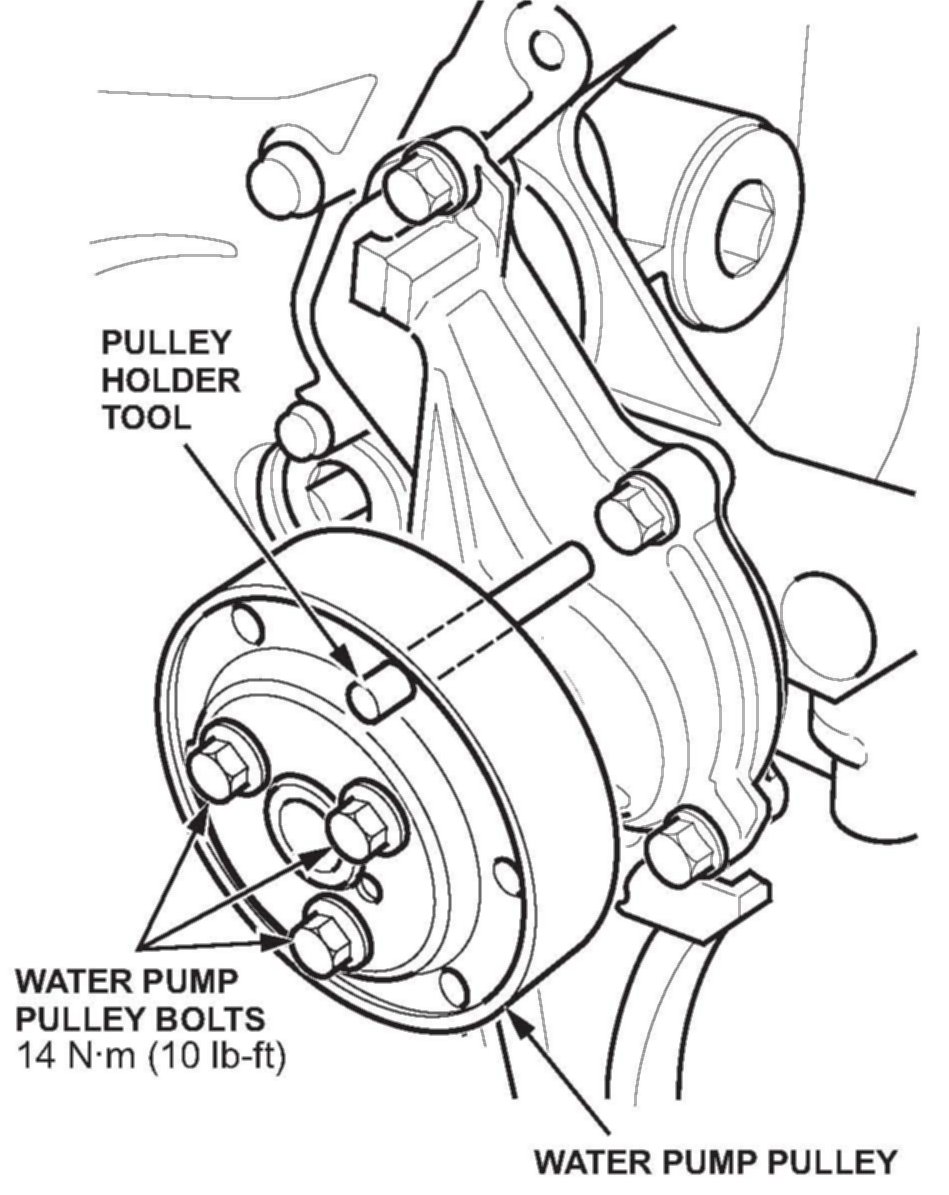 PULLEY HOLDER TOOL

WATER PUMP PULLEY BOLTS
14 N·m (10 lb-ft)

WATER PUMP PULLEY