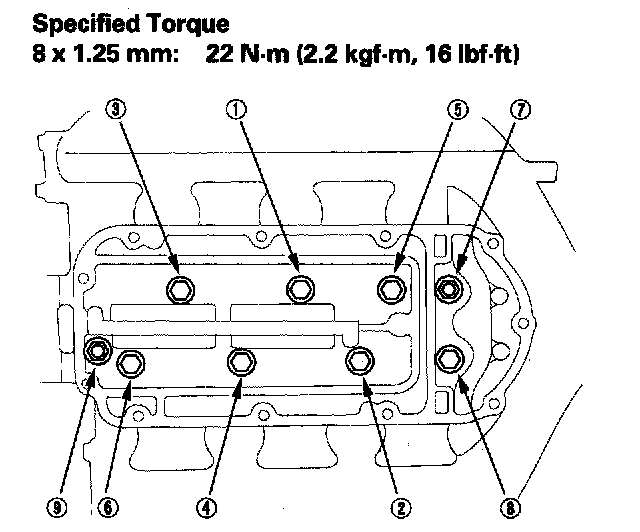 Specified Torque
8 x 1.25 mm: 22 N·m (2.2 kgf·m, 16 lbf·ft)

③ ① ⑤ ⑦

⑨ ⑥ ④ ② ⑧