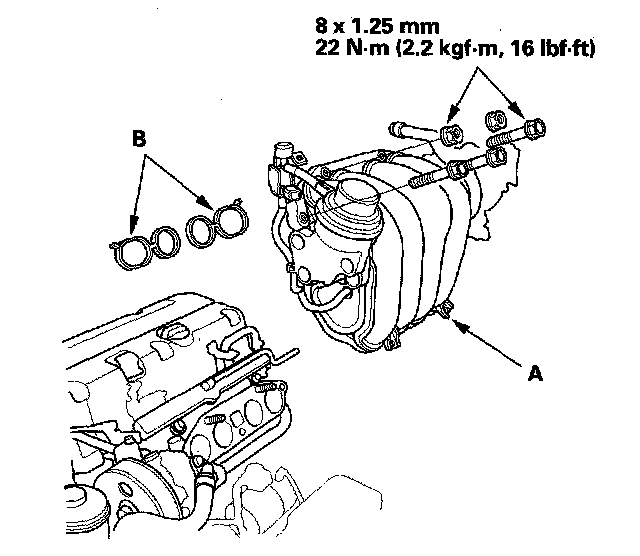 8 x 1.25 mm
22 N·m (2.2 kgf·m, 16 lbf·ft)

B

A