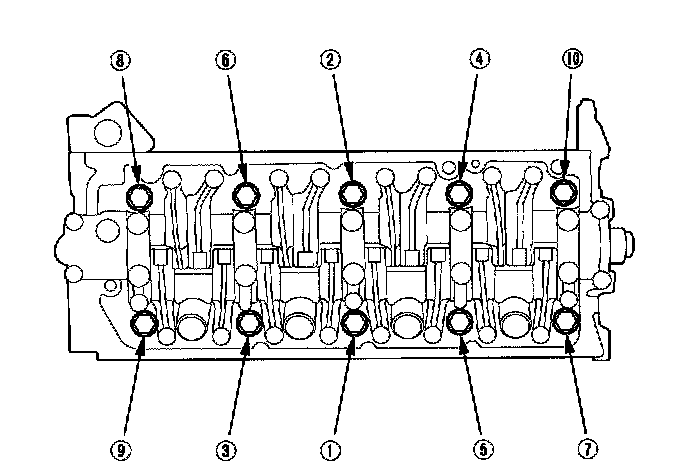 8 6 2 4 10

9 3 1 5 7