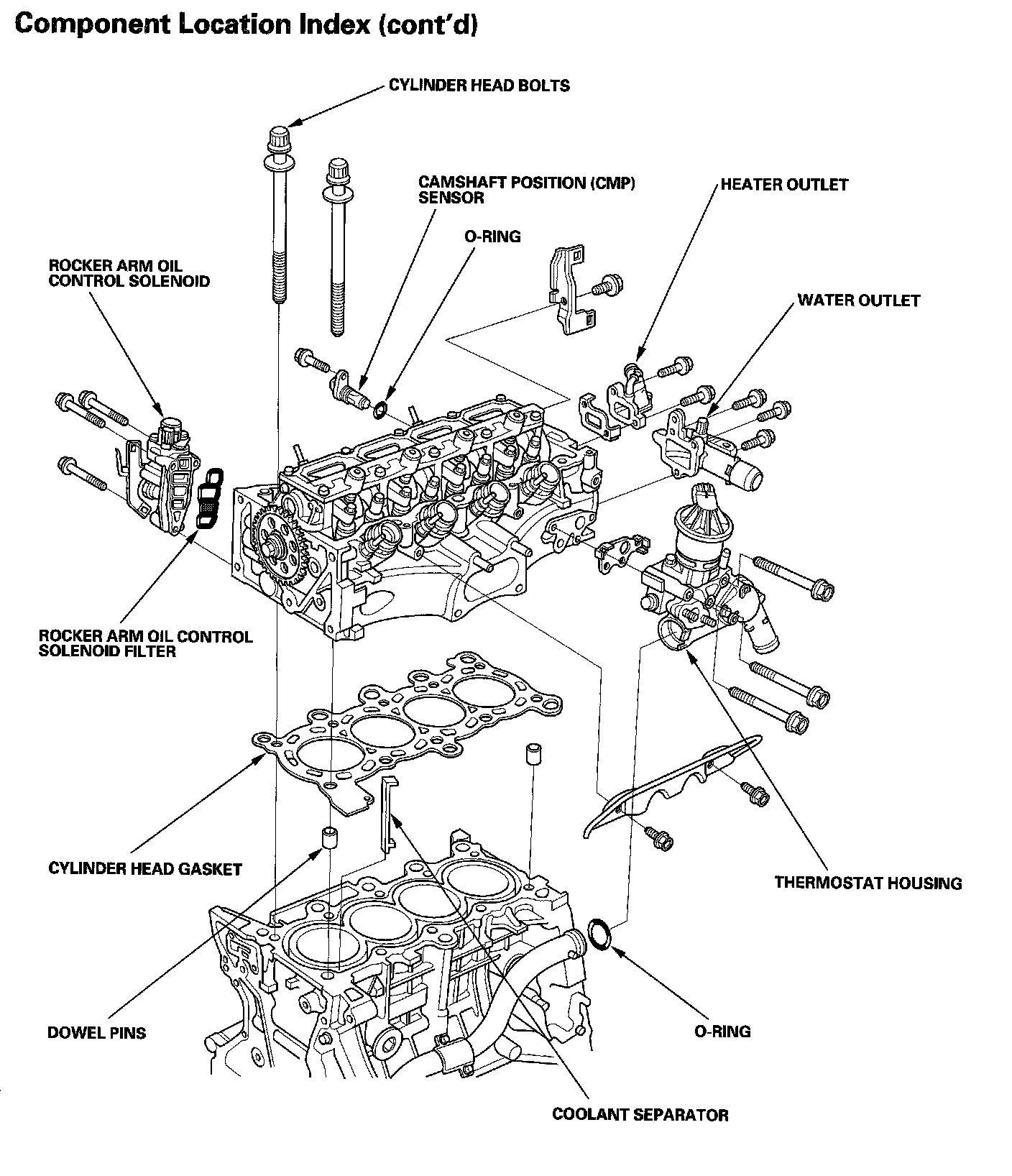 Component Location Index (cont'd)

CYLINDER HEAD BOLTS

CAMSHAFT POSITION (CMP) SENSOR

HEATER OUTLET

O-RING

ROCKER ARM OIL CONTROL SOLENOID

WATER OUTLET

ROCKER ARM OIL CONTROL SOLENOID FILTER

CYLINDER HEAD GASKET

THERMOSTAT HOUSING

DOWEL PINS

O-RING

COOLANT SEPARATOR