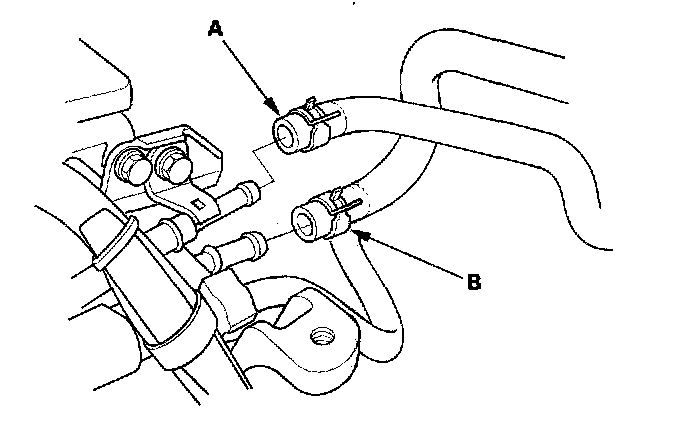 A

B