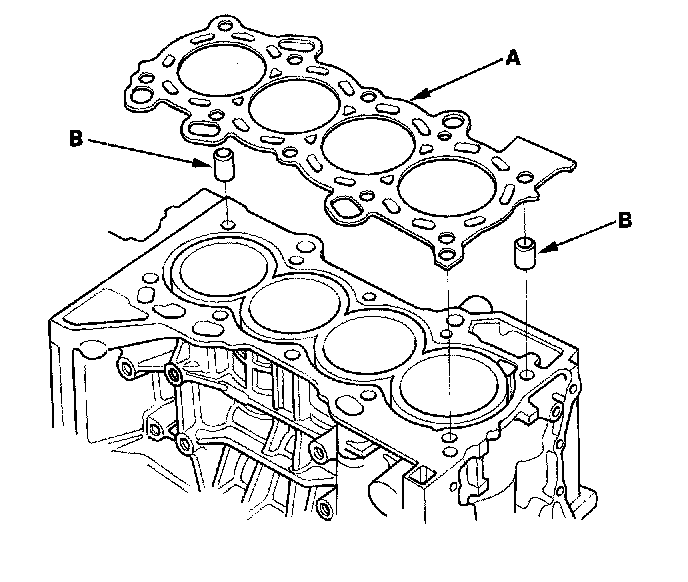 A
B
B