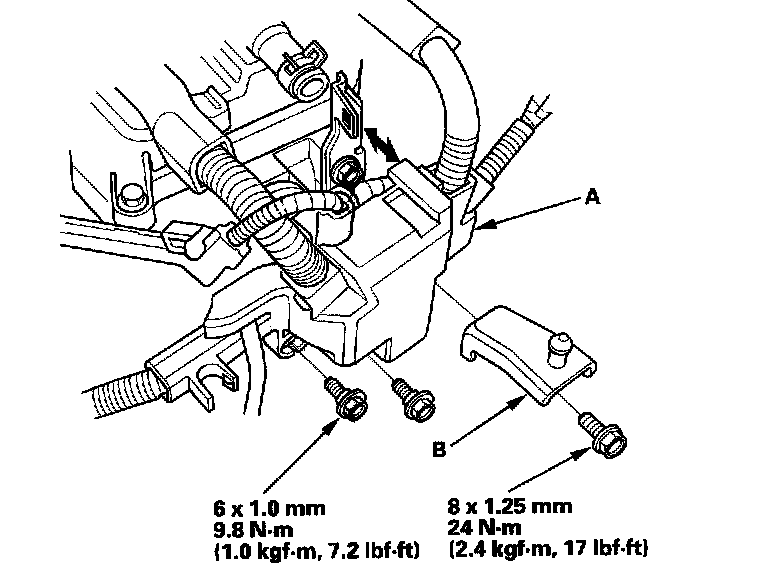 A

B

6 x 1.0 mm
9.8 N·m
(1.0 kgf·m, 7.2 lbf·ft)

8 x 1.25 mm
24 N·m
(2.4 kgf·m, 17 lbf·ft)