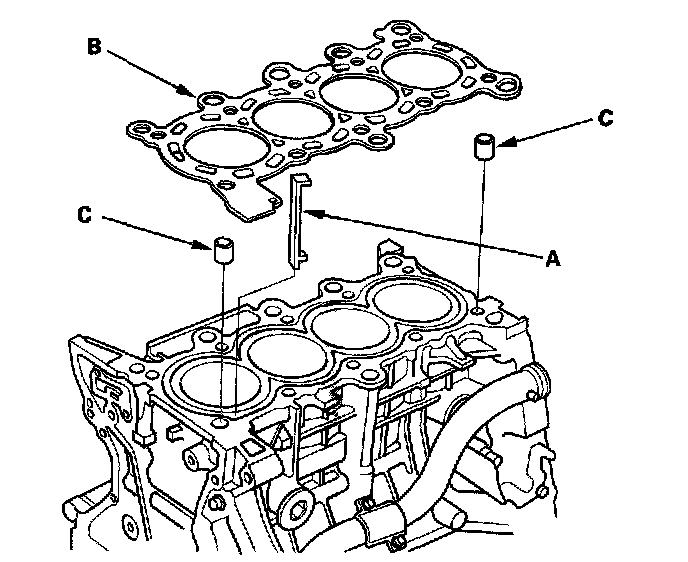 B

C

C

A