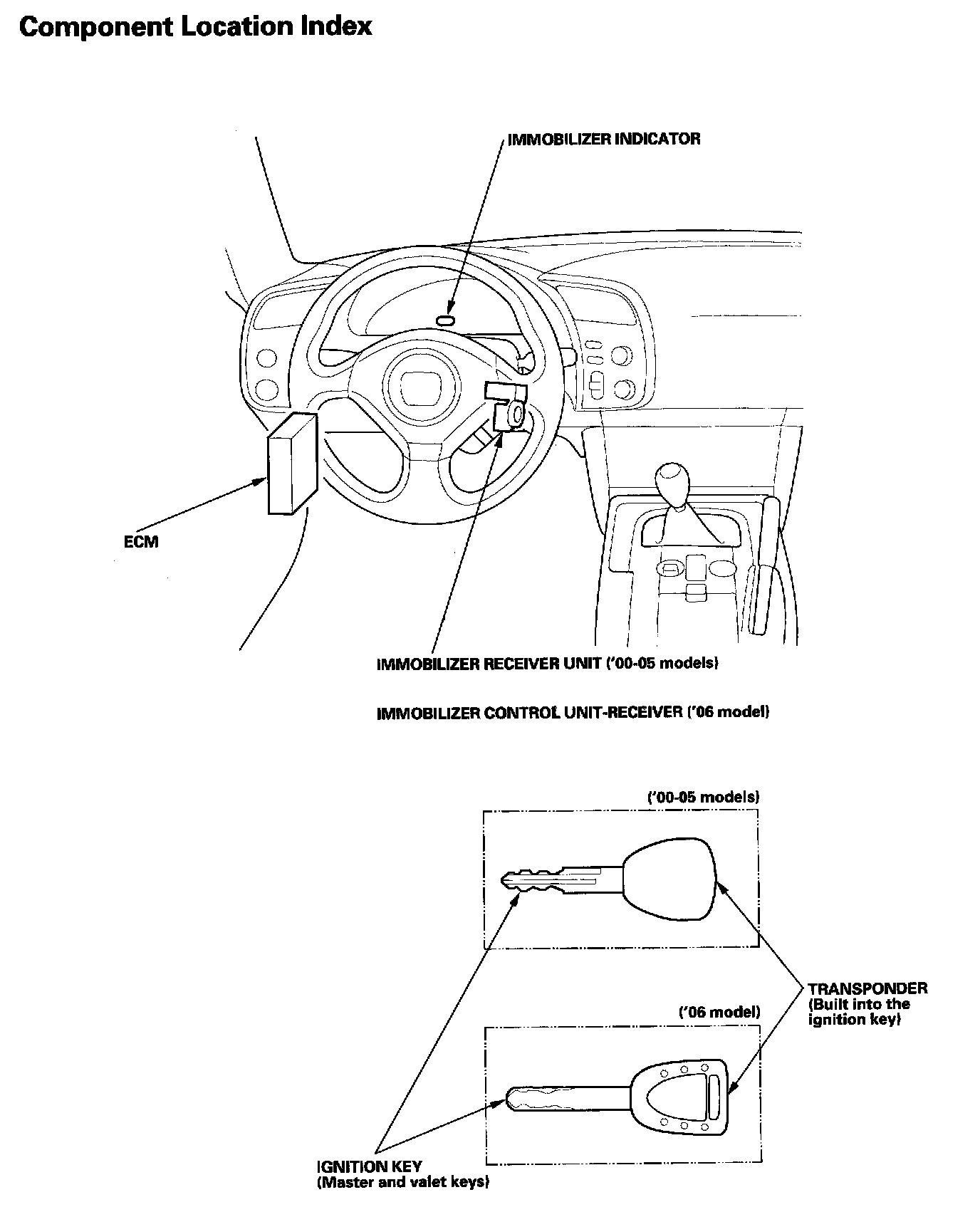 Component Location Index

IMMOBILIZER INDICATOR

ECM

IMMOBILIZER RECEIVER UNIT ('00-05 models)

IMMOBILIZER CONTROL UNIT-RECEIVER ('06 model)

('00-05 models)

TRANSPONDER
(Built into the ignition key)

('06 model)

IGNITION KEY
(Master and valet keys)