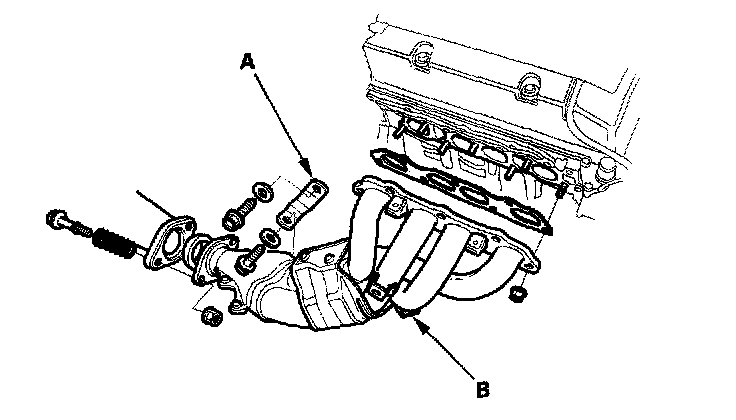 A

B