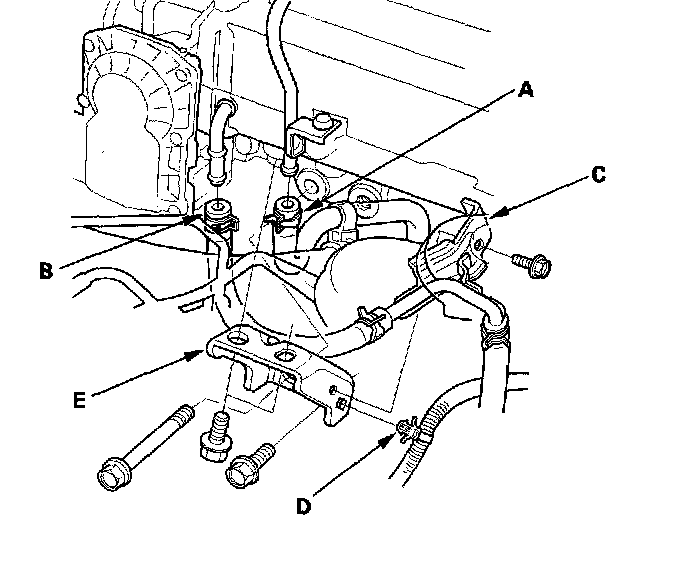 A
C
B
E
D