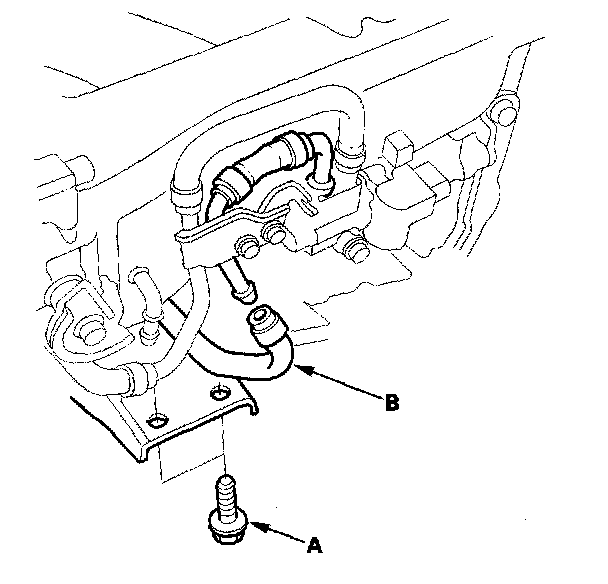 B

A