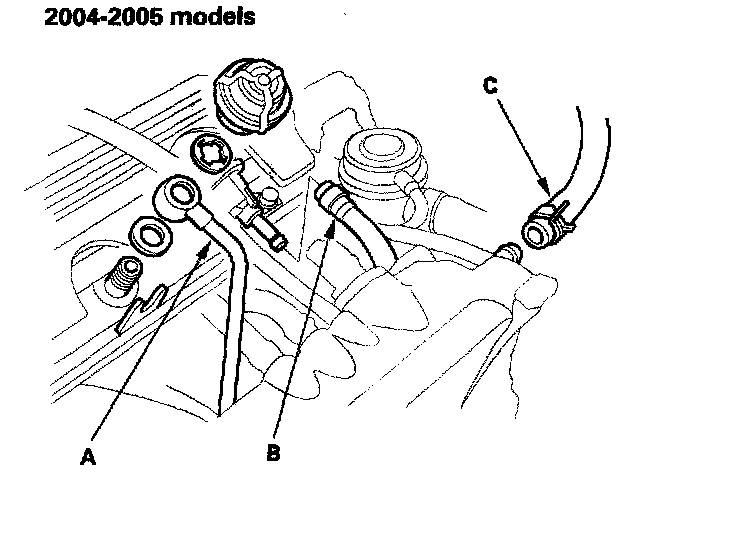 2004-2005 models

C

A

B