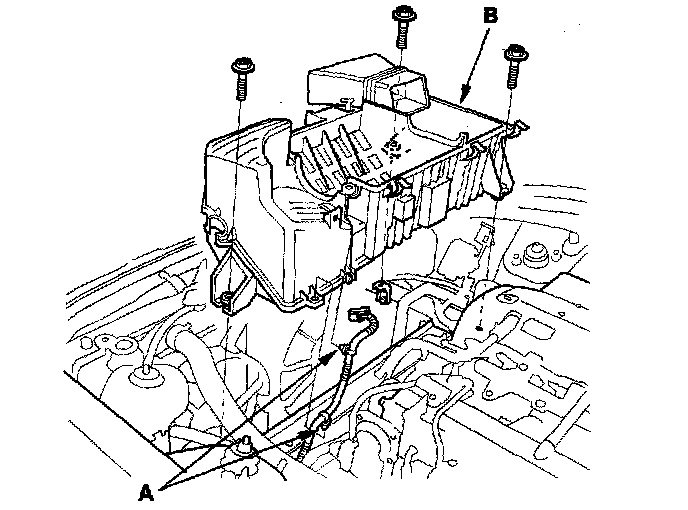 B
A