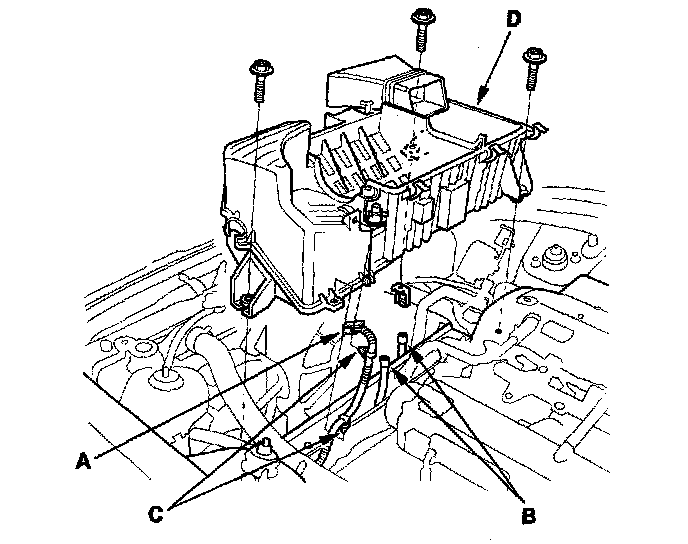 D
A
C
B