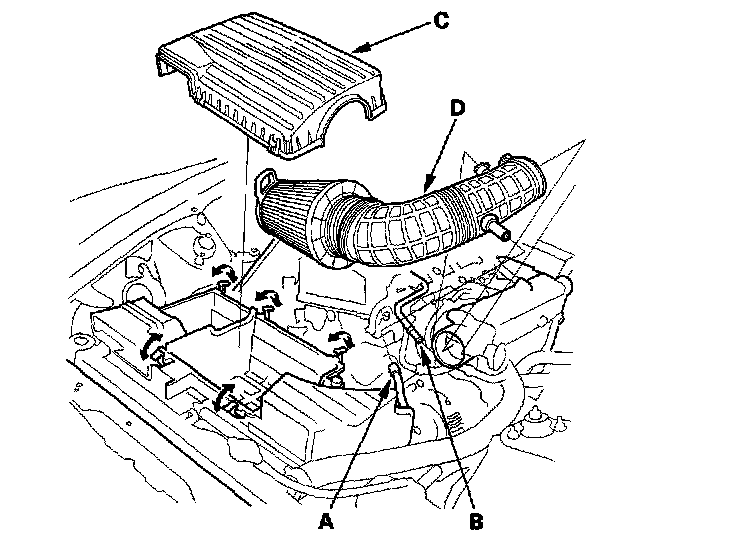 C
D
A
B