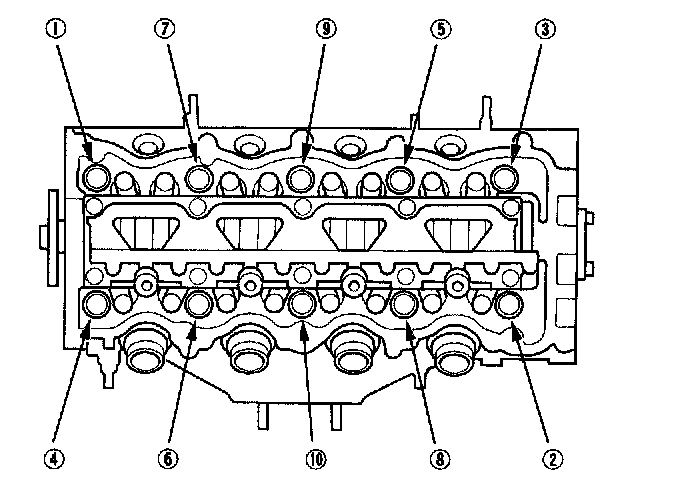 ①
⑦
⑨
⑤
③
④
⑥
⑩
⑧
②