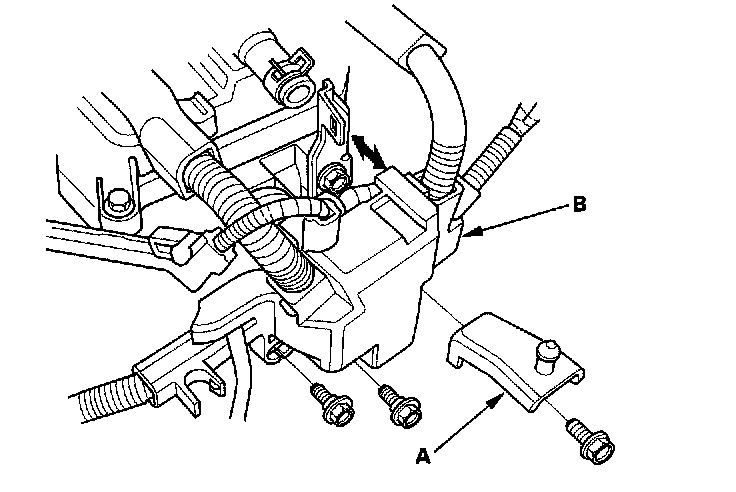 B

A