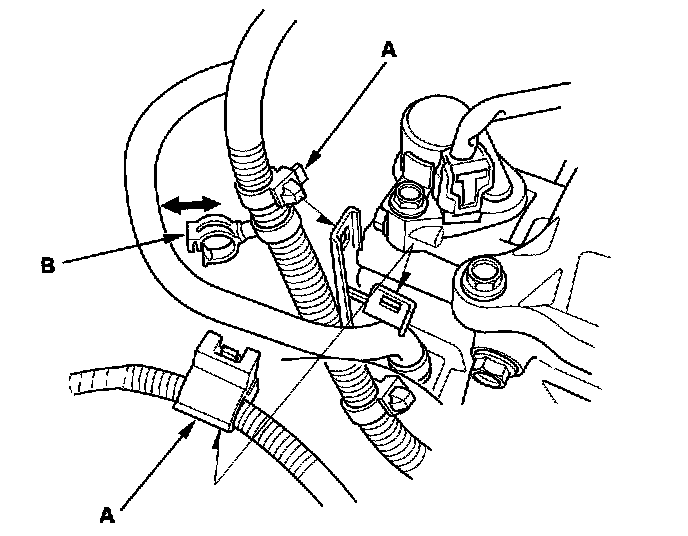 A

B

A