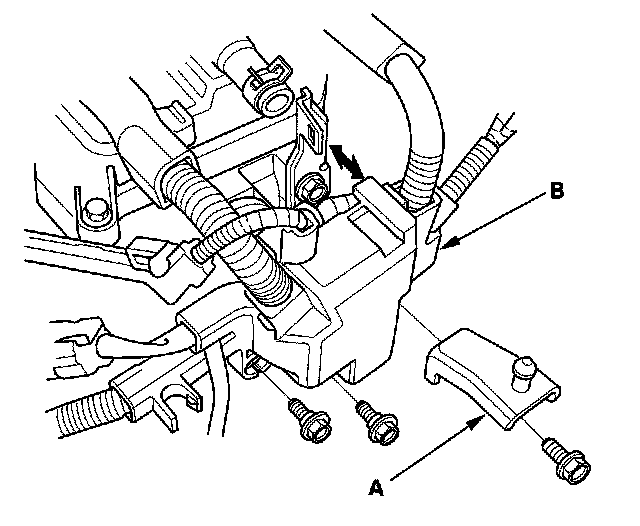 B

A