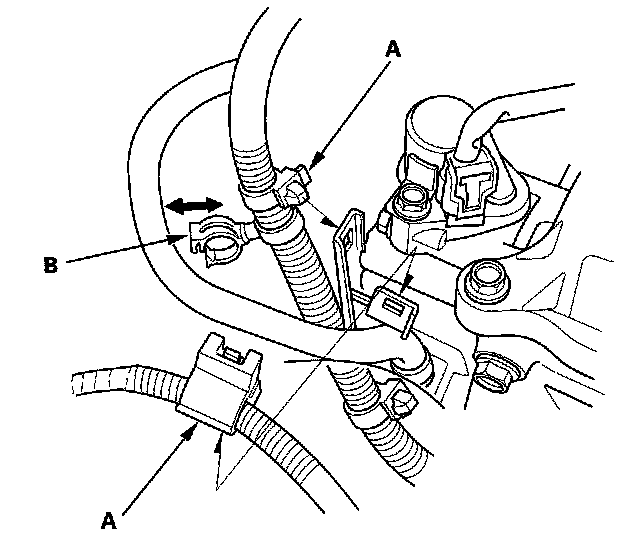 A
B
A