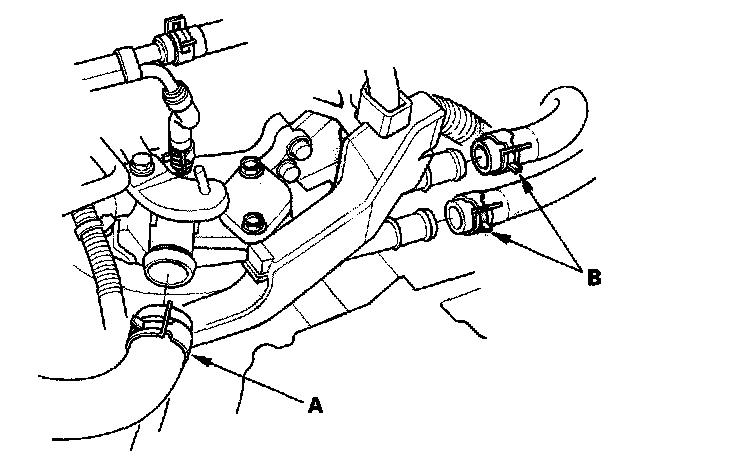 B

A