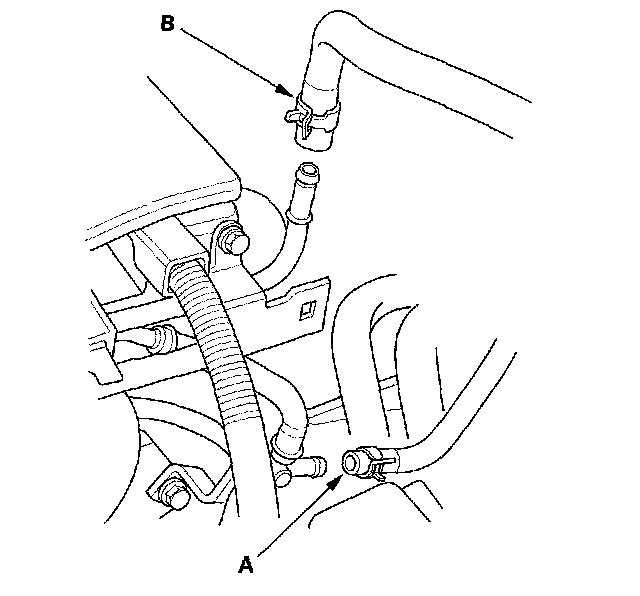 B

A