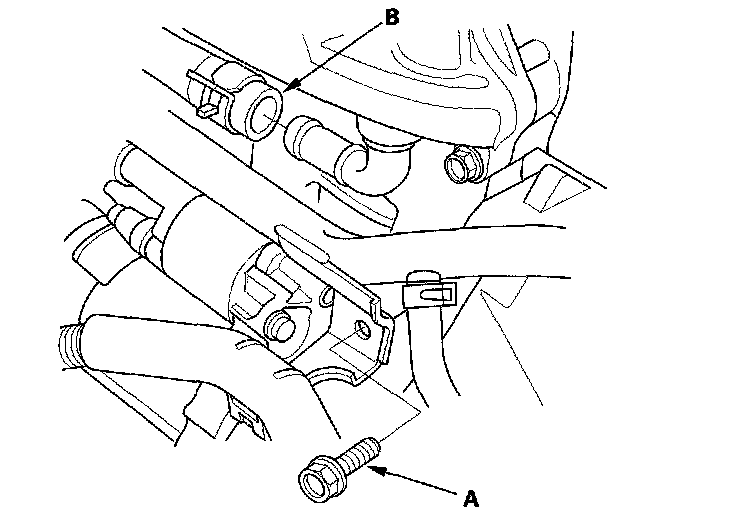 B

A