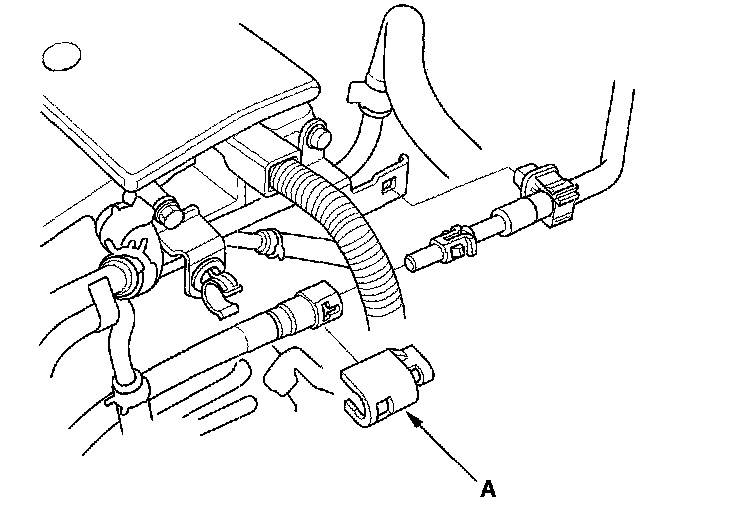 A