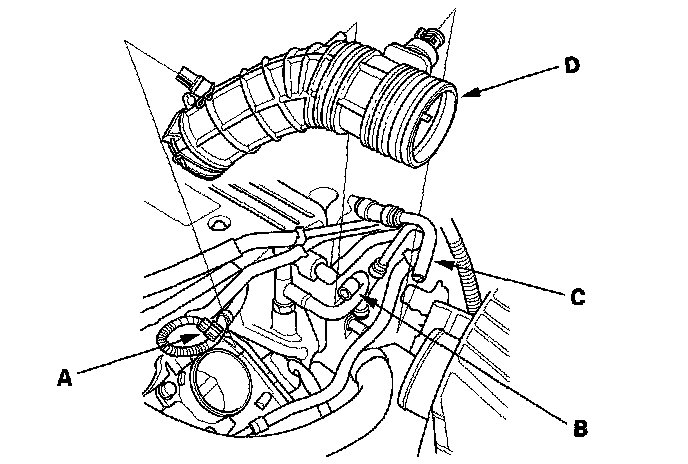 D
C
A
B