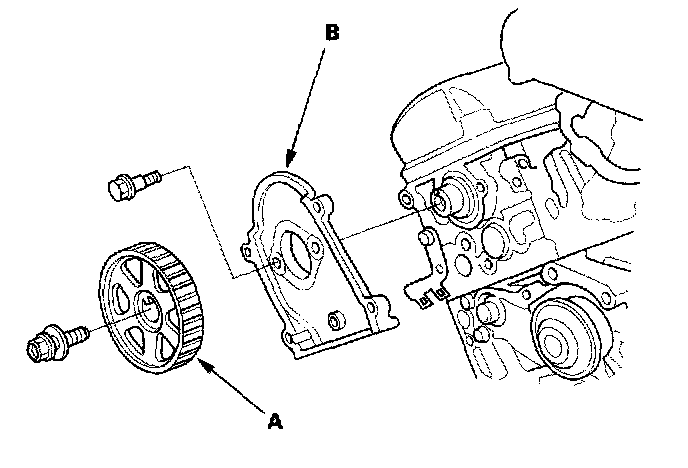 B

A