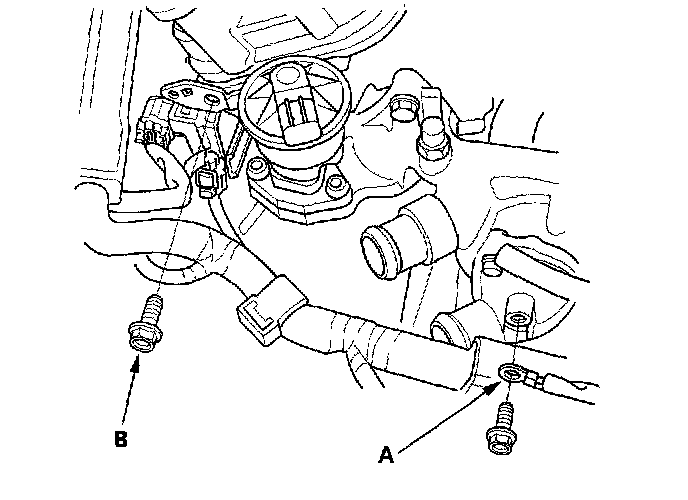 B

A