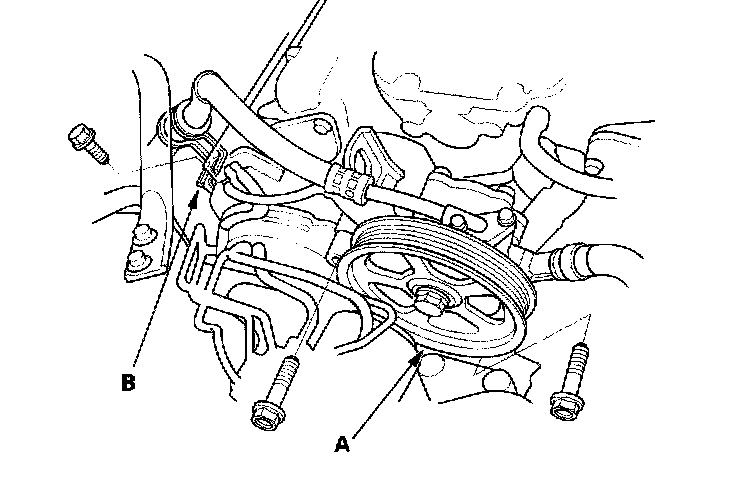 B

A