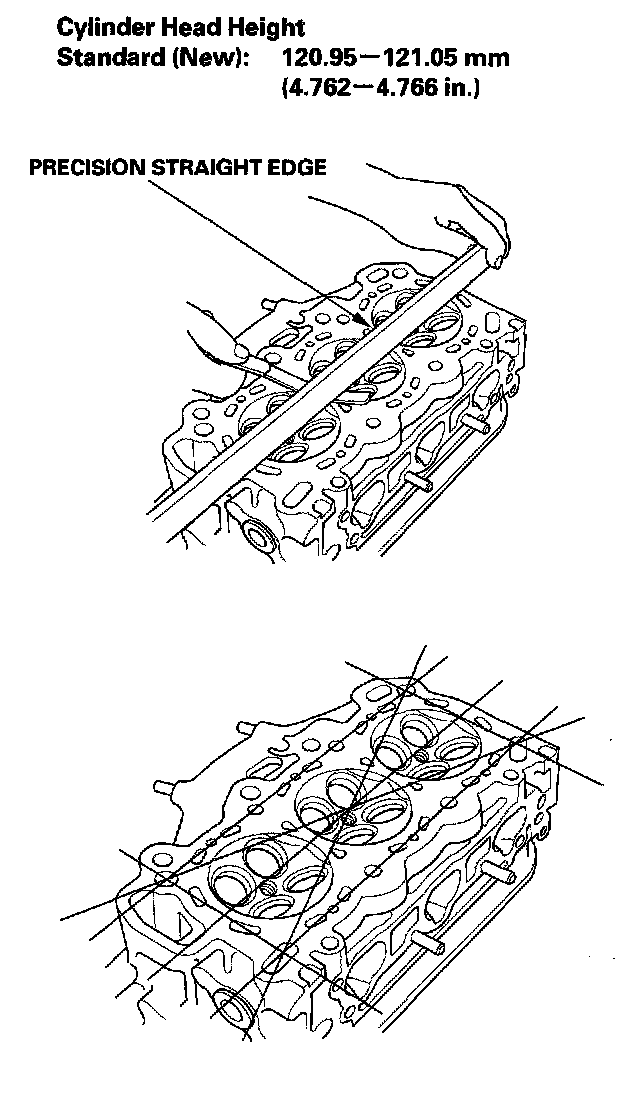 Cylinder Head Height
Standard (New): 120.95—121.05 mm
(4.762—4.766 in.)

PRECISION STRAIGHT EDGE