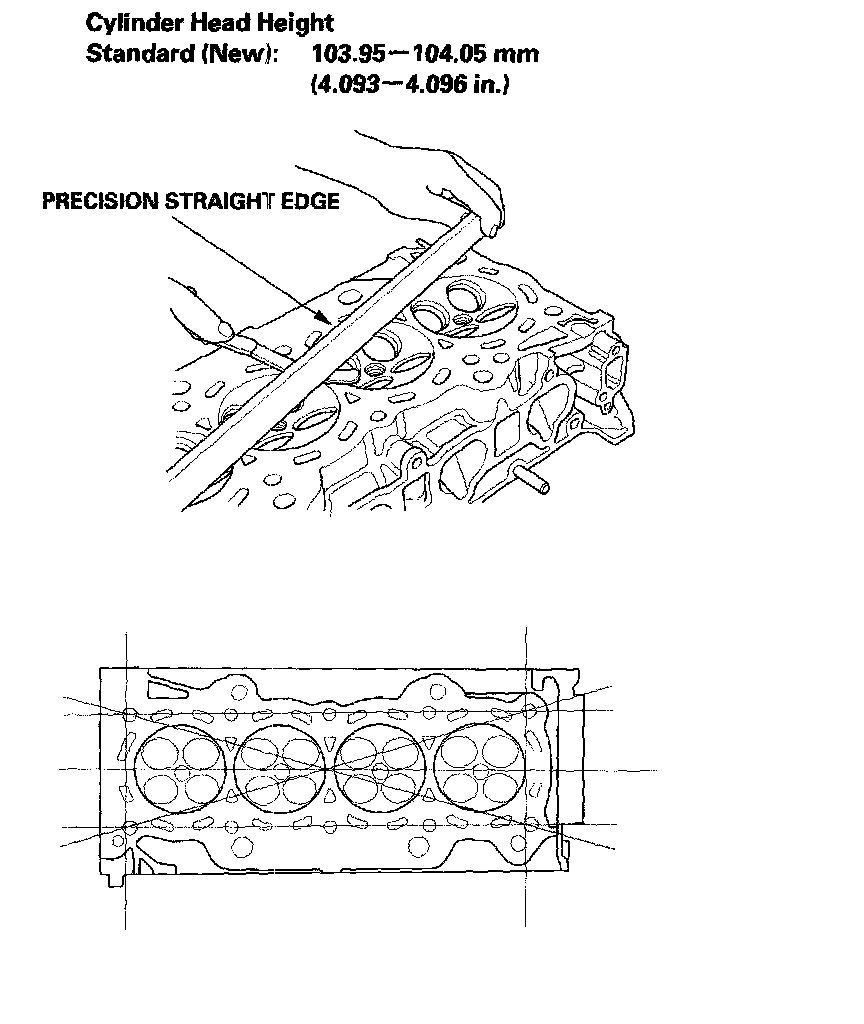 Cylinder Head Height
Standard (New): 103.95—104.05 mm
(4.093—4.096 in.)

PRECISION STRAIGHT EDGE