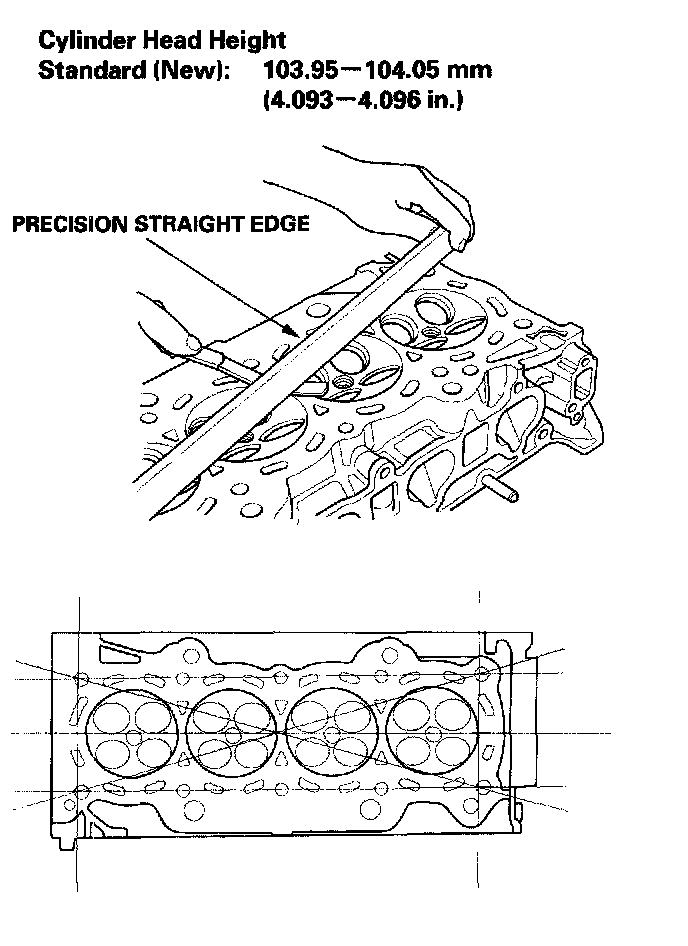 Cylinder Head Height
Standard (New): 103.95—104.05 mm
(4.093—4.096 in.)

PRECISION STRAIGHT EDGE