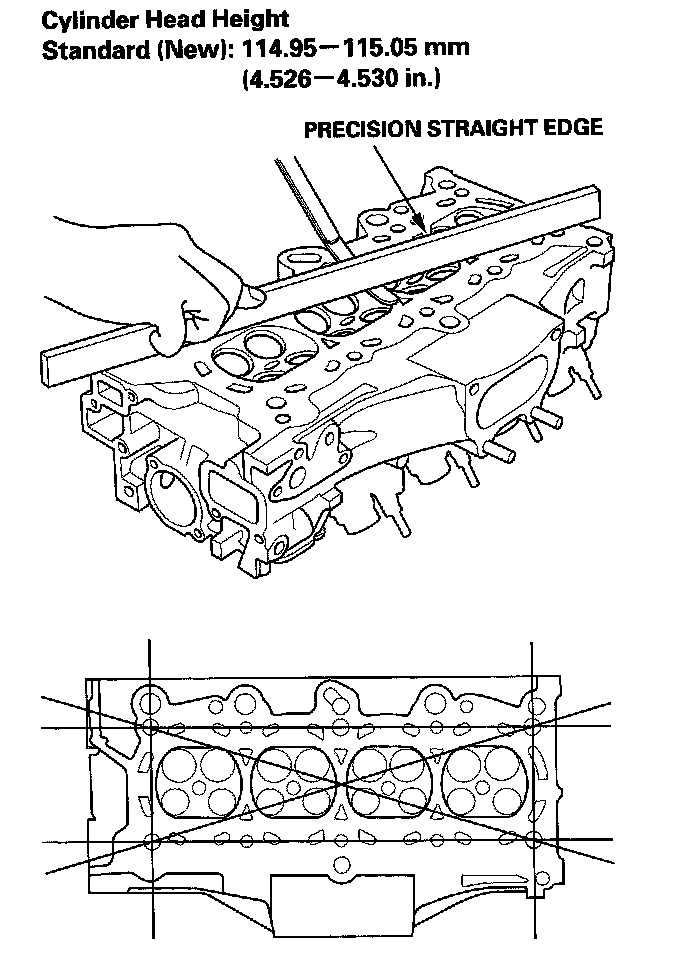 Cylinder Head Height
Standard (New): 114.95—115.05 mm
(4.526—4.530 in.)

PRECISION STRAIGHT EDGE