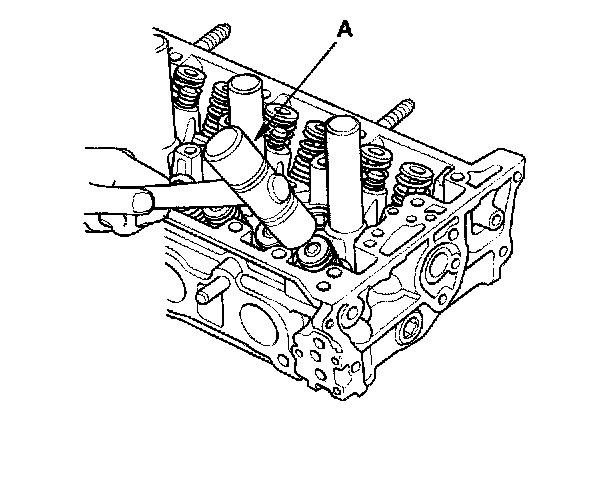 A