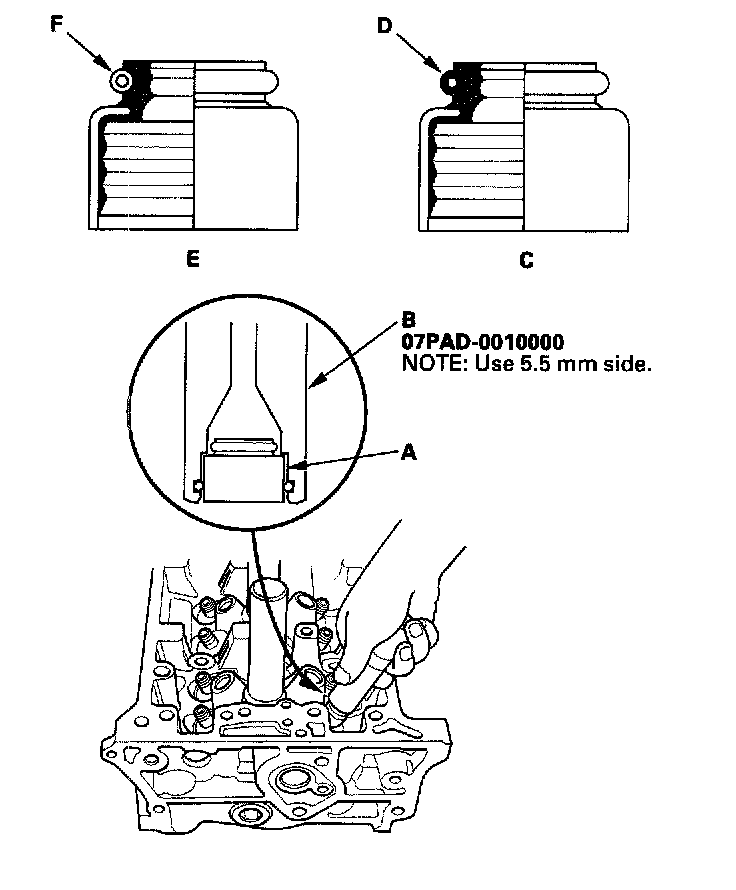 F

D

E

C

B
07PAD-0010000
NOTE: Use 5.5 mm side.

A