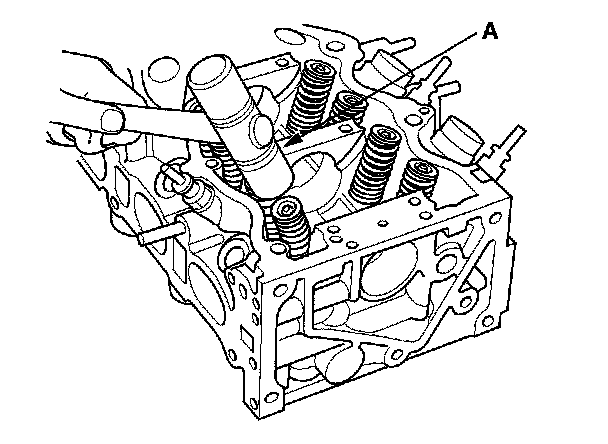 A