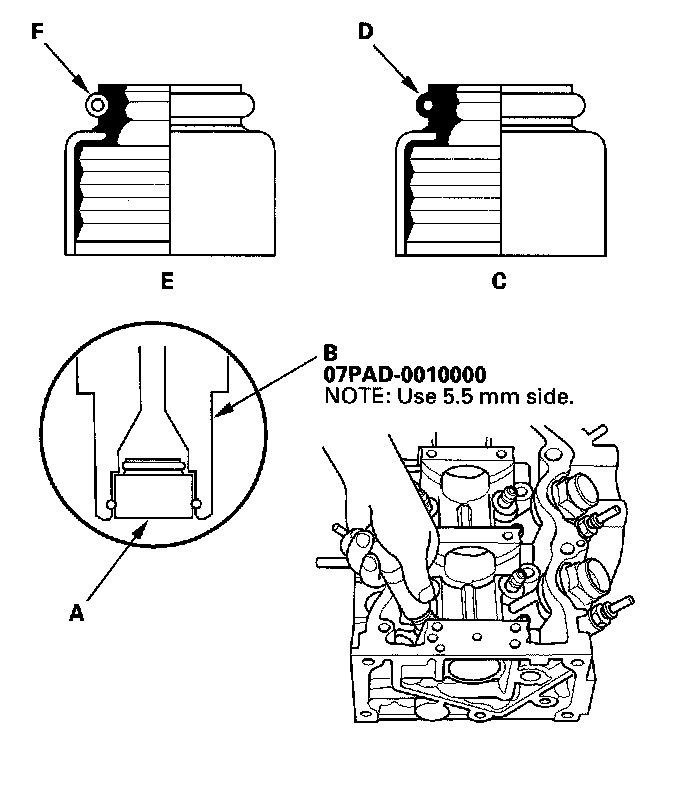 F

D

E

C

B
07PAD-0010000
NOTE: Use 5.5 mm side.

A