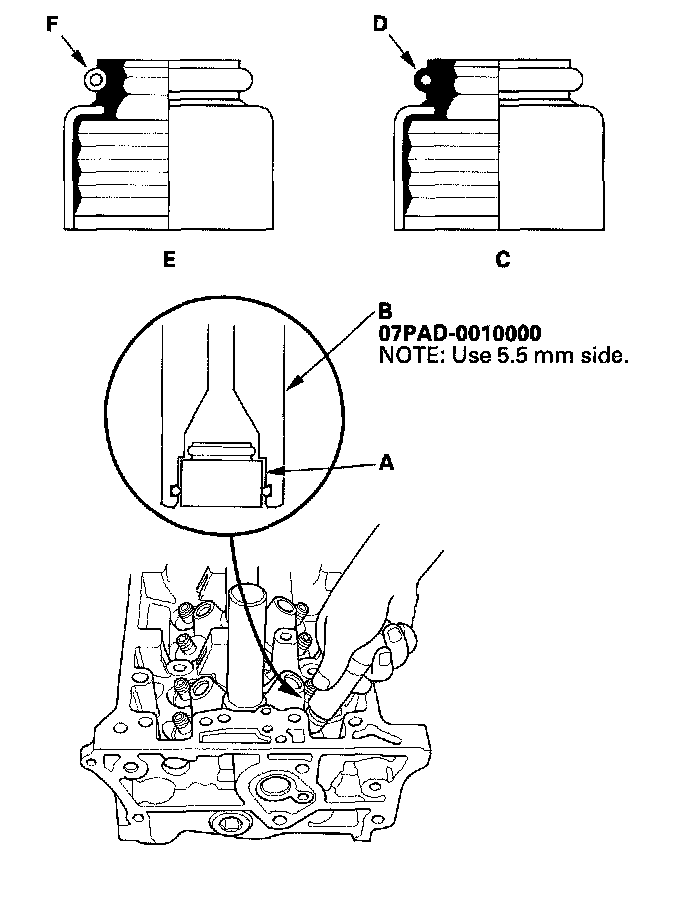 F

D

E

C

B
07PAD-0010000
NOTE: Use 5.5 mm side.

A