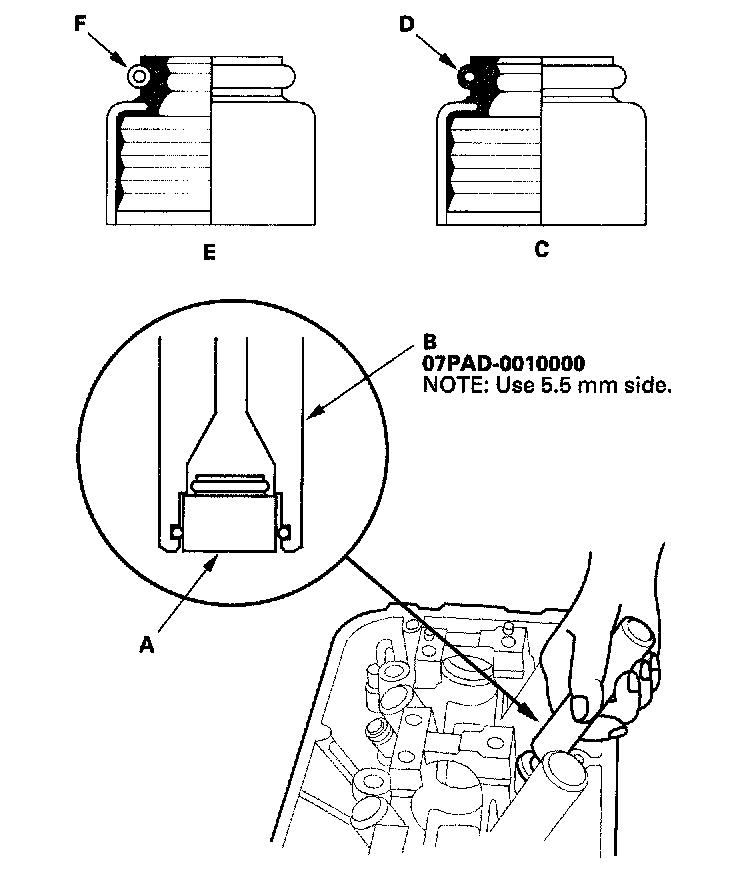 F

D

E

C

B
07PAD-0010000
NOTE: Use 5.5 mm side.

A