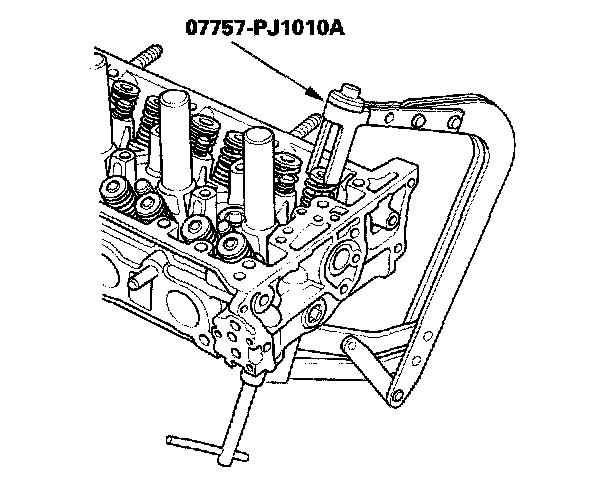 07757-PJ1010A